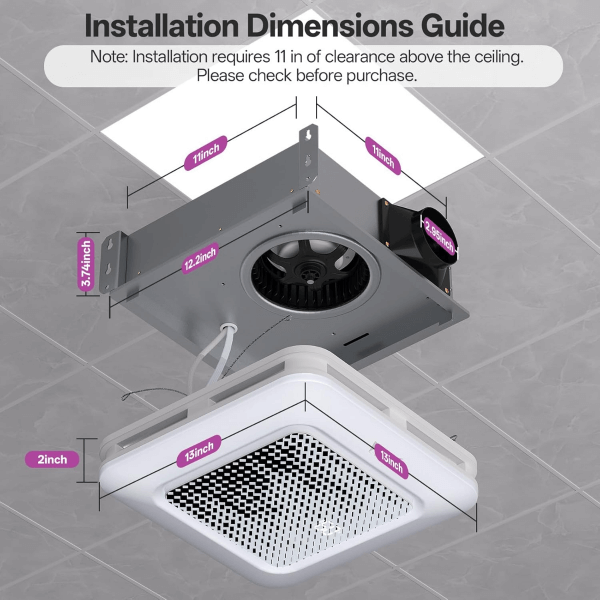 Installation Dimensions Guide

Note: Installation requires 11 in of clearance above the ceiling. Please check before purchase.

11inch

11inch

2.95inch

3.74inch

12.2inch

2inch

13inch

13inch