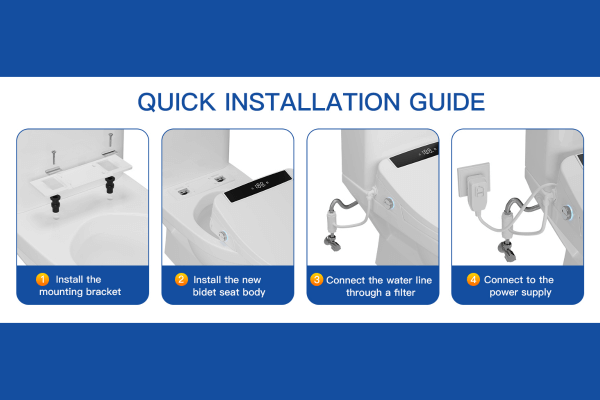 QUICK INSTALLATION GUIDE

1 Install the mounting bracket

2 Install the new bidet seat body

3 Connect the water line through a filter

4 Connect to the power supply