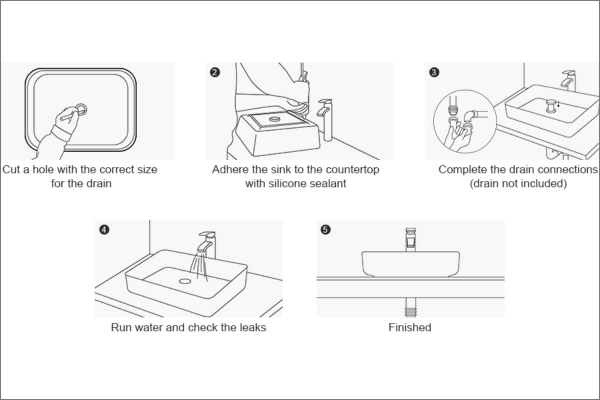 Cut a hole with the correct size for the drain

❷

Adhere the sink to the countertop with silicone sealant

❸

Complete the drain connections (drain not included)

❹

Run water and check the leaks

❺

Finished